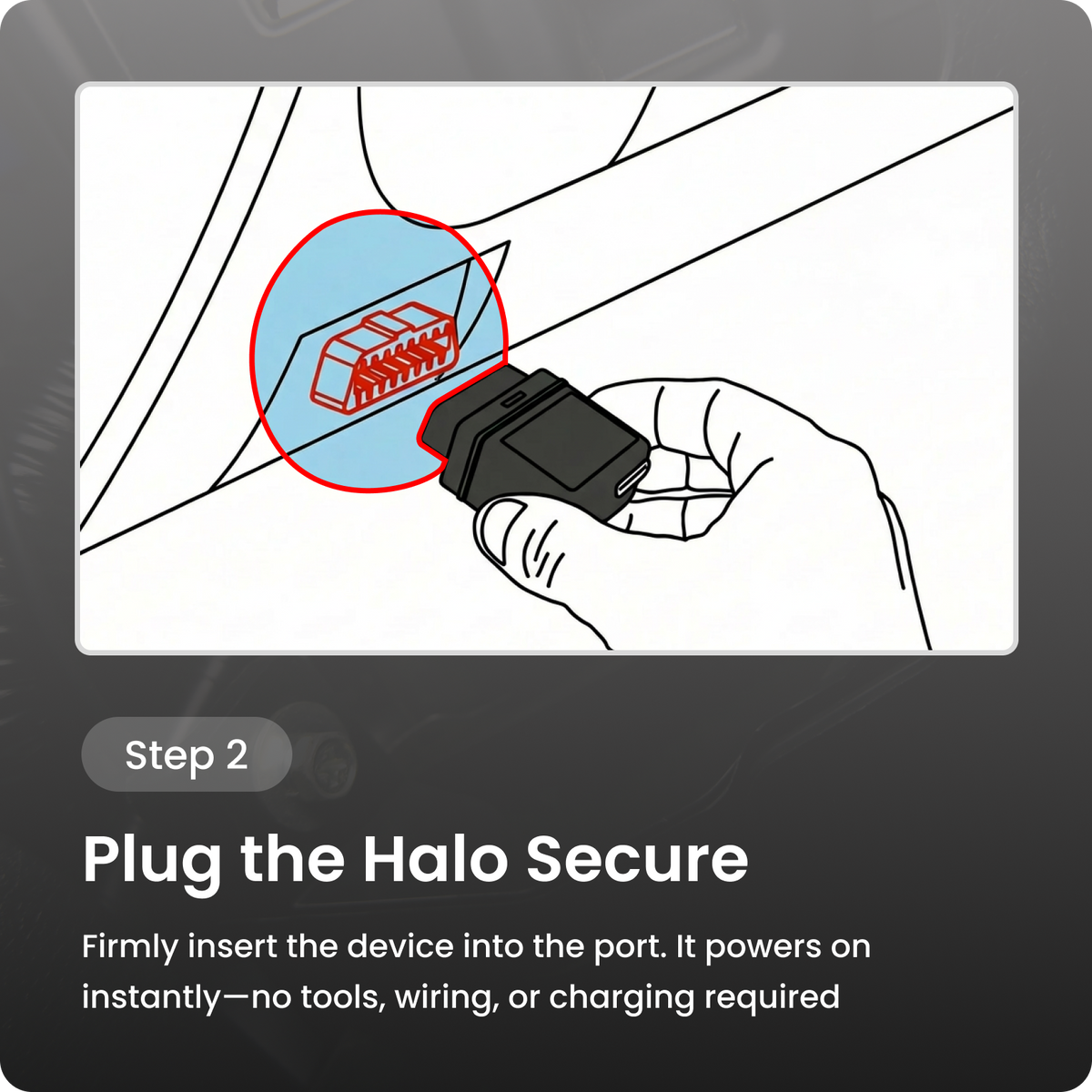 Step 2

Plug the Halo Secure

Firmly insert the device into the port. It powers on instantly—no tools, wiring, or charging required